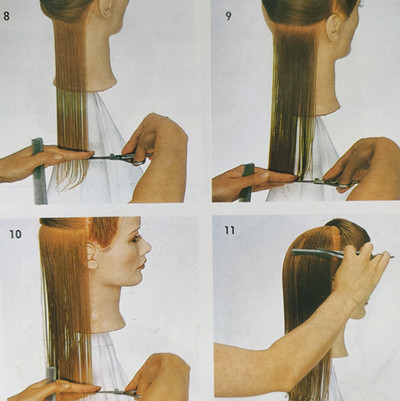 8

9

10

11